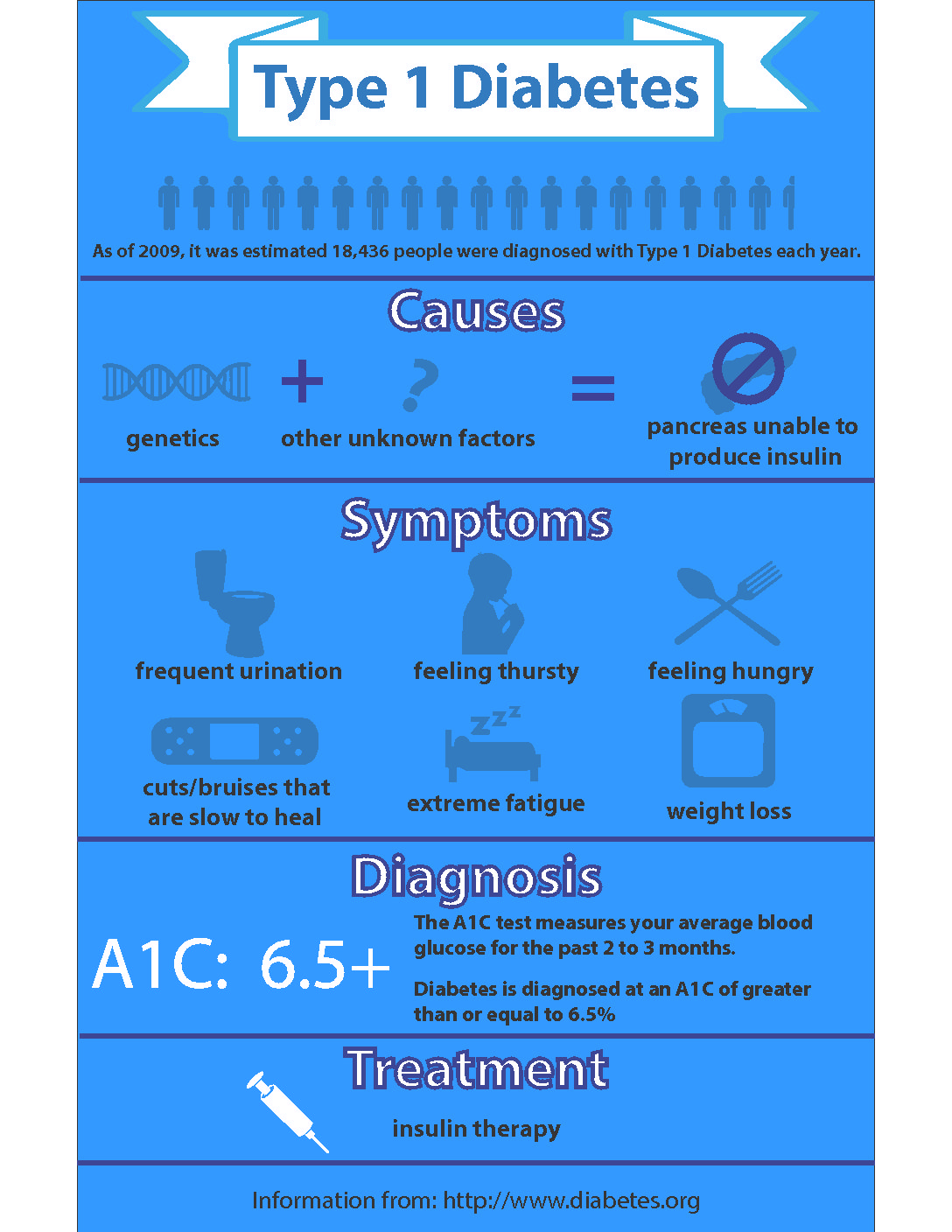 Type 1 Diabetes

As of 2009, it was estimated 18,436 people were diagnosed with Type 1 Diabetes each year.

Causes

genetics + other unknown factors = pancreas unable to produce insulin

Symptoms

frequent urination

feeling thursty

feeling hungry

cuts/bruises that are slow to heal

extreme fatigue

weight loss

Diagnosis

A1C: 6.5+

The A1C test measures your average blood glucose for the past 2 to 3 months.

Diabetes is diagnosed at an A1C of greater than or equal to 6.5%

Treatment

insulin therapy

Information from: http://www.diabetes.org